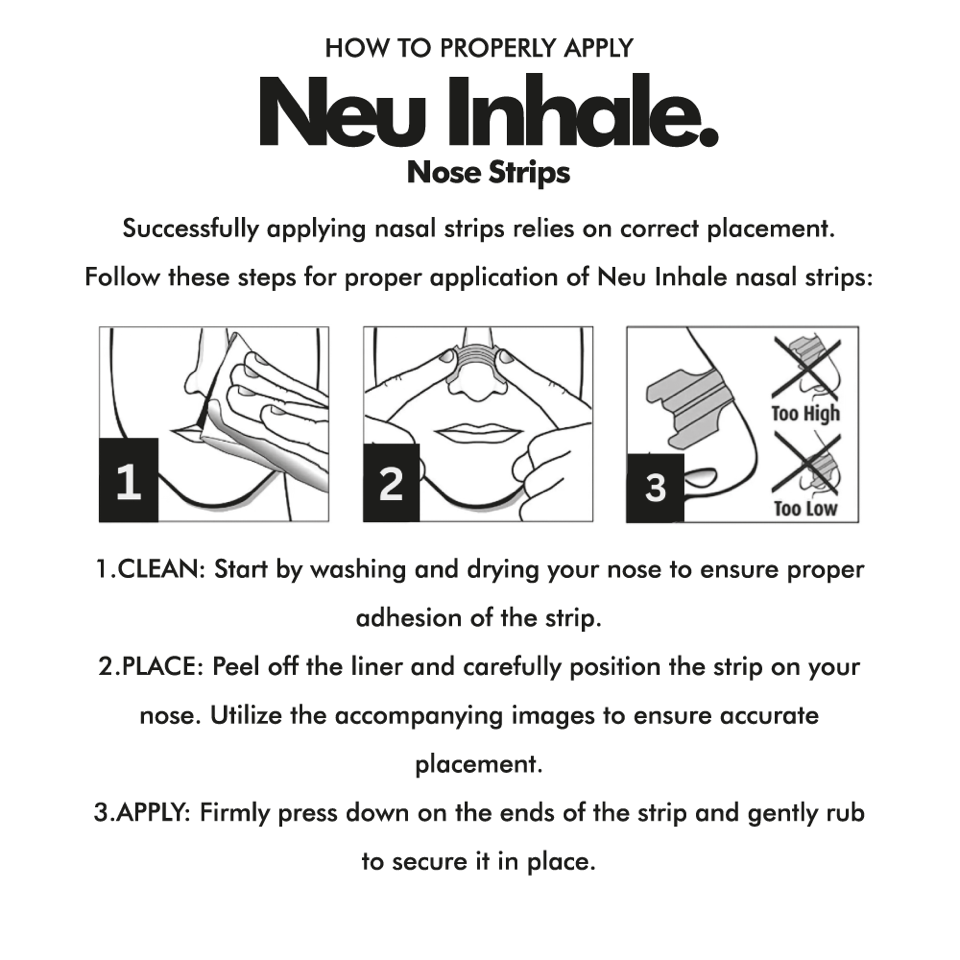 HOW TO PROPERLY APPLY
Neu Inhale.
Nose Strips

Successfully applying nasal strips relies on correct placement.
Follow these steps for proper application of Neu Inhale nasal strips:

1

2

3

Too High

Too Low

1.CLEAN: Start by washing and drying your nose to ensure proper adhesion of the strip.
2.PLACE: Peel off the liner and carefully position the strip on your nose. Utilize the accompanying images to ensure accurate placement.
3.APPLY: Firmly press down on the ends of the strip and gently rub to secure it in place.